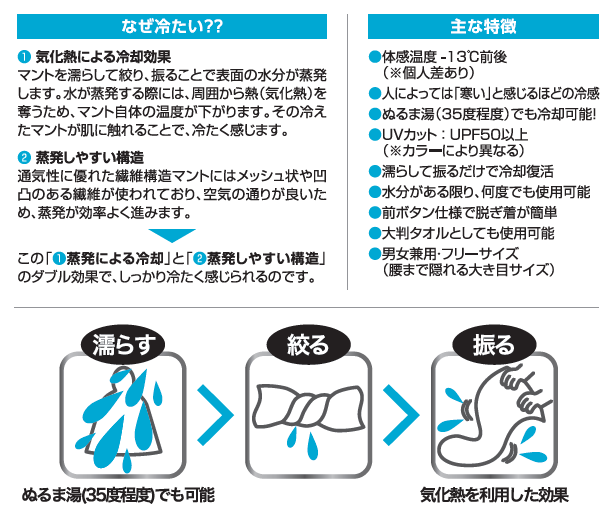 なぜ冷たい??

❶ 気化熱による冷却効果
マントを濡らして絞り、振ることで表面の水分が蒸発します。水が蒸発する際には、周囲から熱(気化熱)を奪うため、マント自体の温度が下がります。その冷えたマントが肌に触れることで、冷たく感じます。

❷ 蒸発しやすい構造
通気性に優れた繊維構造マントにはメッシュ状や凹凸のある繊維が使われており、空気の通りが良いため、蒸発が効率よく進みます。

この「❶蒸発による冷却」と「❷蒸発しやすい構造」のダブル効果で、しっかり冷たく感じられるのです。

主な特徴

●体感温度 -13℃前後
(※個人差あり)
●人によっては「寒い」と感じるほどの冷感
●ぬるま湯(35度程度)でも冷却可能!
●UVカット:UPF50以上
(※カラーにより異なる)
●濡らして振るだけで冷却復活
●水分がある限り、何度でも使用可能
●前ボタン仕様で脱ぎ着が簡単
●大判タオルとしても使用可能
●男女兼用･フリーサイズ
(腰まで隠れる大き目サイズ)

濡らす
絞る
振る

ぬるま湯(35度程度)でも可能
気化熱を利用した効果